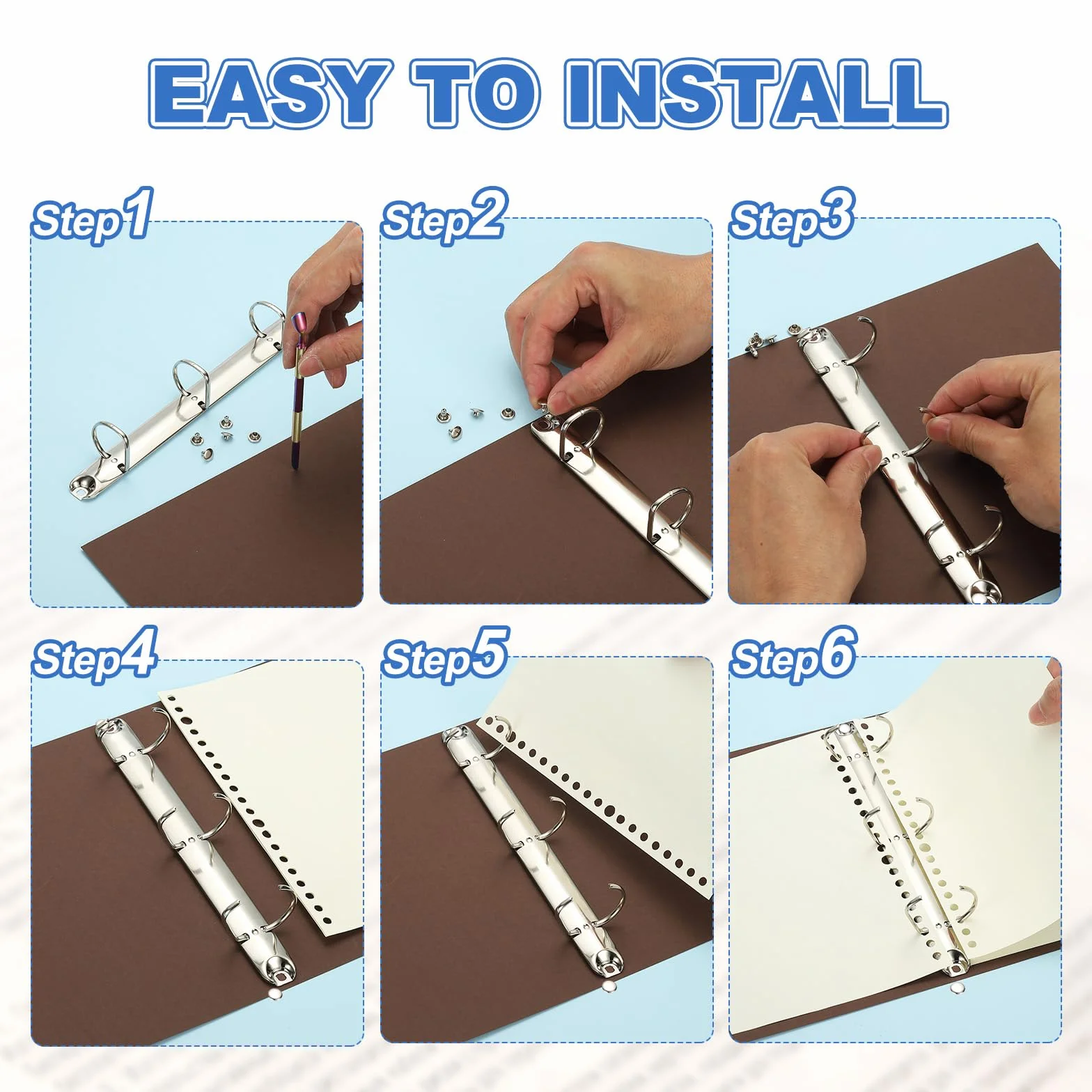 EASY TO INSTALL

Step1

Step2

Step3

Step4

Step5

Step6